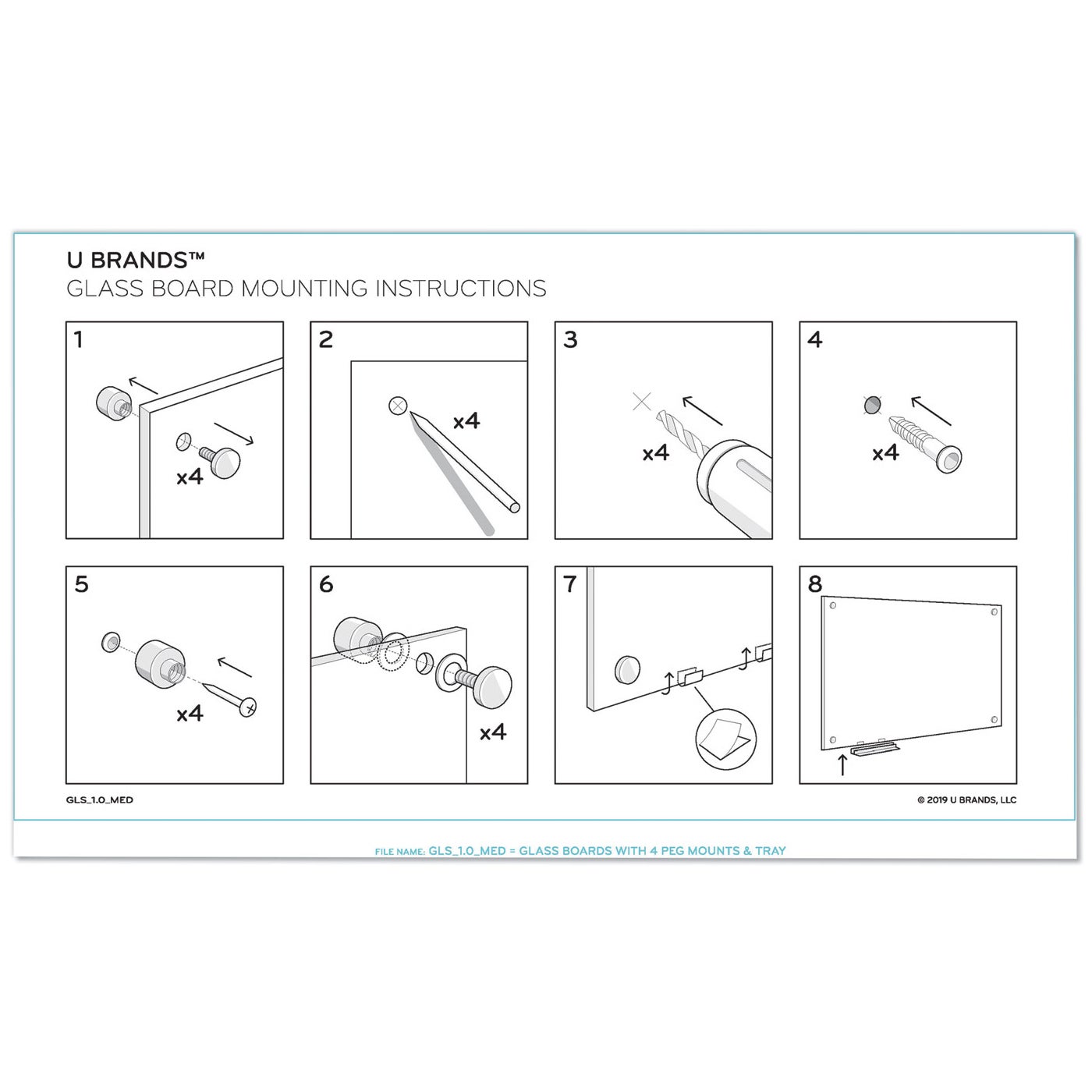 U BRANDS™
GLASS BOARD MOUNTING INSTRUCTIONS

1
x4

2
x4

3
x4

4
x4

5
x4

6
x4

7

8

GLS_1.0_MED

© 2019 U BRANDS, LLC

FILE NAME: GLS_1.0_MED = GLASS BOARDS WITH 4 PEG MOUNTS & TRAY