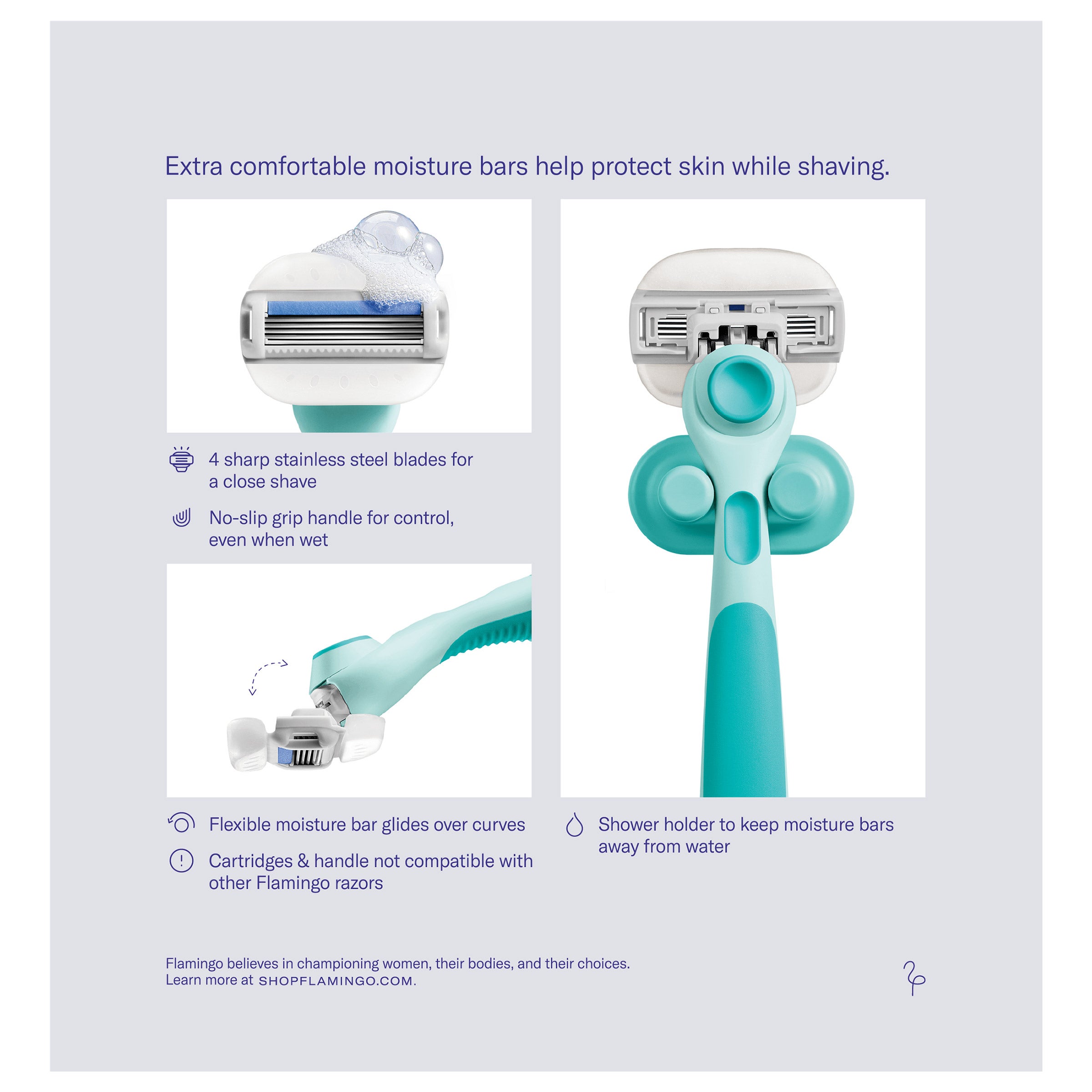 Extra comfortable moisture bars help protect skin while shaving.

4 sharp stainless steel blades for a close shave

No-slip grip handle for control, even when wet

Flexible moisture bar glides over curves

Cartridges & handle not compatible with other Flamingo razors

Shower holder to keep moisture bars away from water

Flamingo believes in championing women, their bodies, and their choices. Learn more at SHOPFLAMINGO.COM.